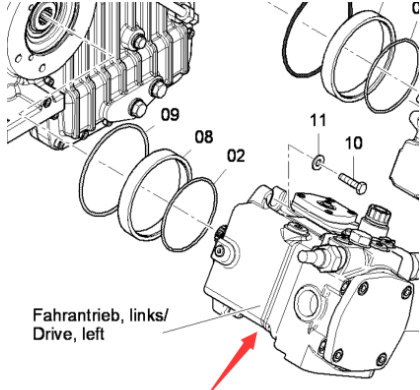 09
08
02
11
10
Fahrantrieb, links/
Drive, left