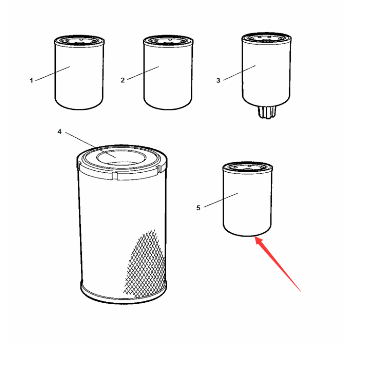 1
2
3
4
5