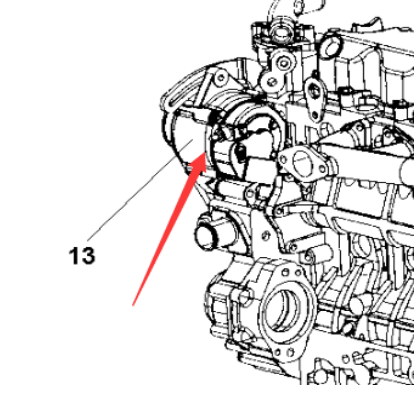 13