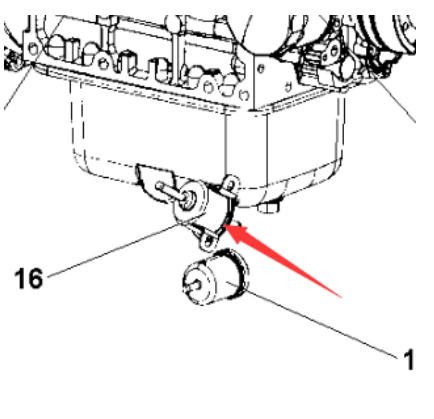 16

1