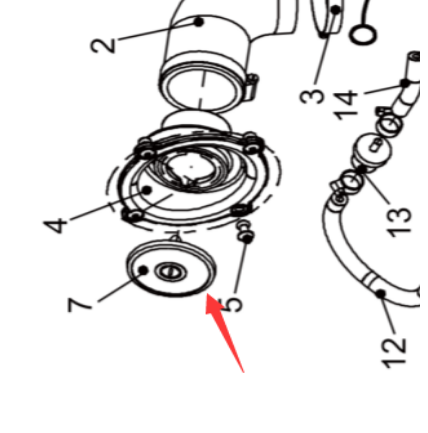 2
3
14
4
13
7
5
12