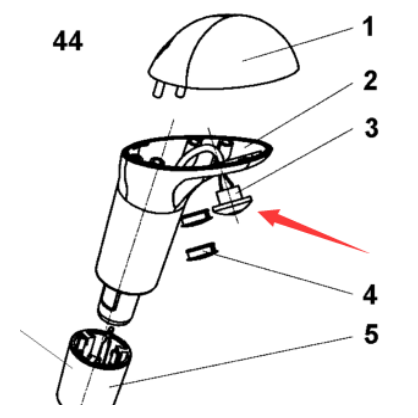 44
1
2
3
4
5