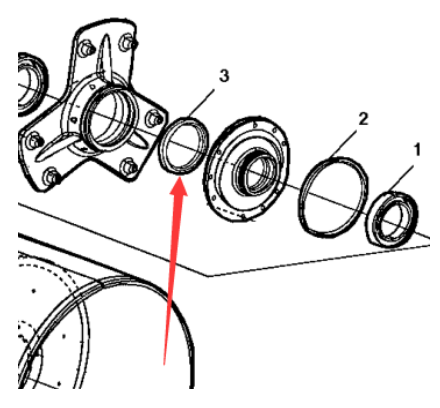 3
2
1