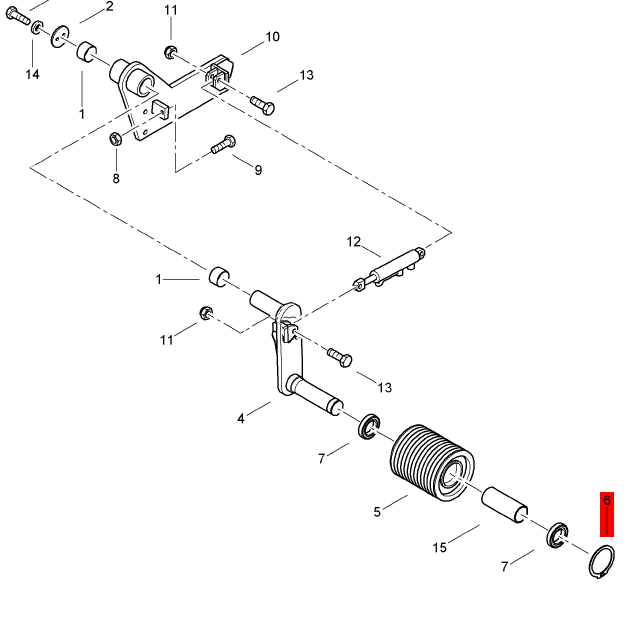 2
11
10
14
13
1
8
9
12
1
11
13
4
7
5
6
15
7