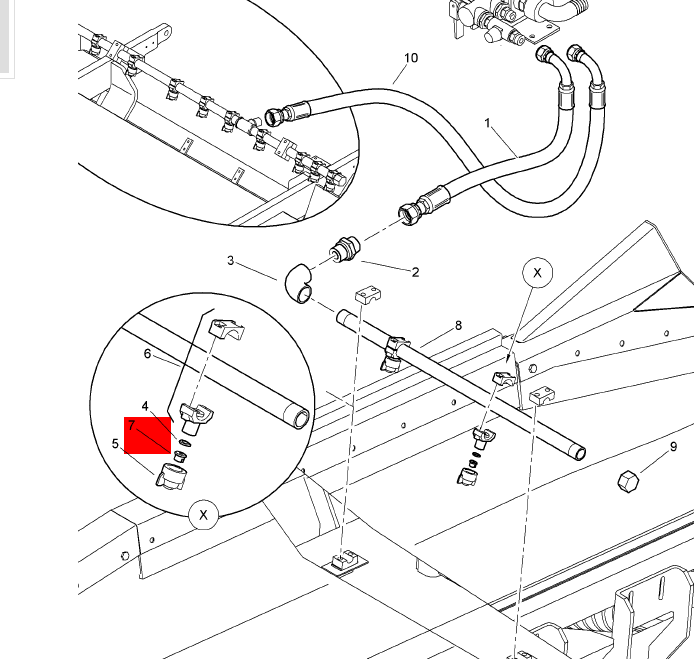 10
1
3
2
X
8
6
4
7
5
9
X