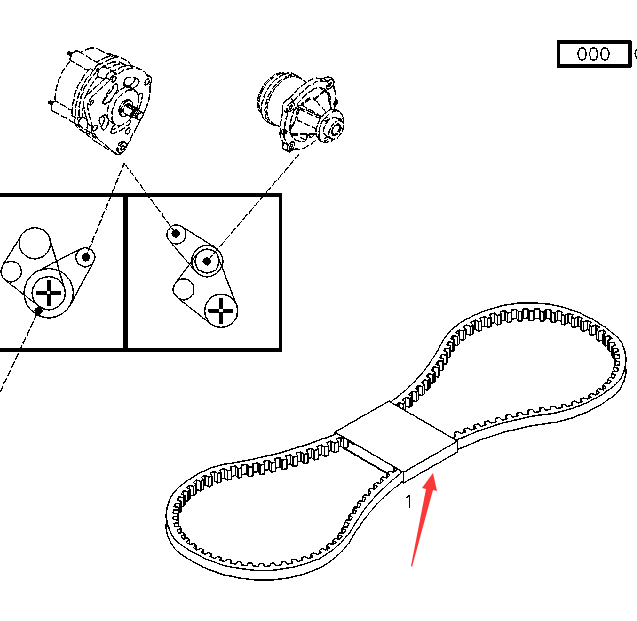 000

1