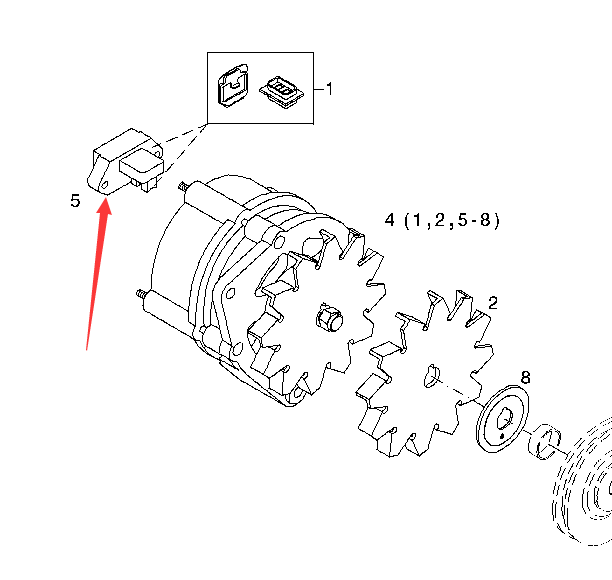 1
5
4 (1,2,5-8)
2
8