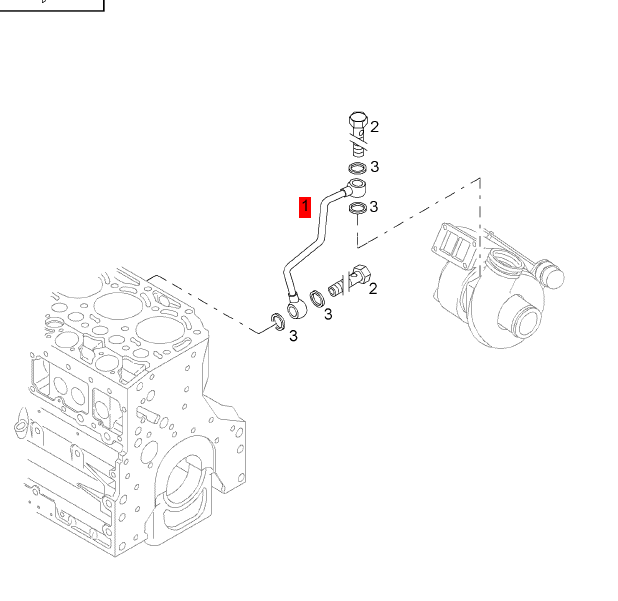 2
3
1
3
2
3
3