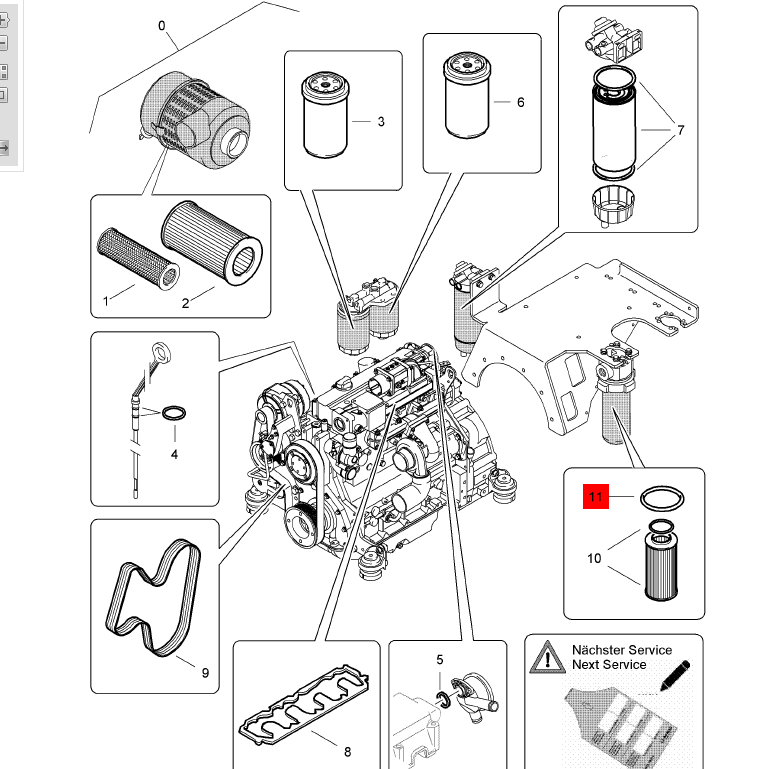 0

3

6

7

1

2

4

11

10

9

8

5

Nächster Service
Next Service