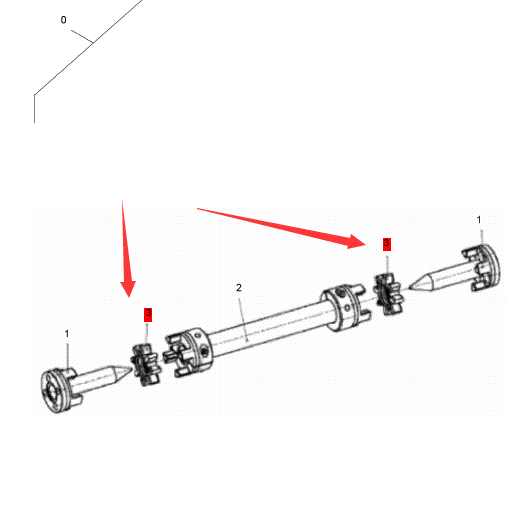 0

1

3

2

3

1