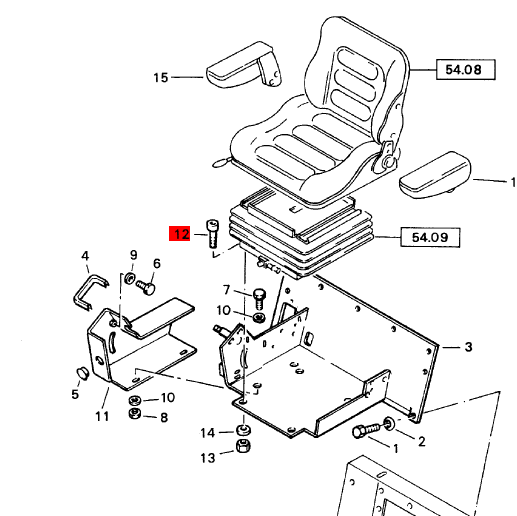 15
54.08
1
12
54.09
4
9
6
7
10
3
5
11
10
8
14
13
1
2