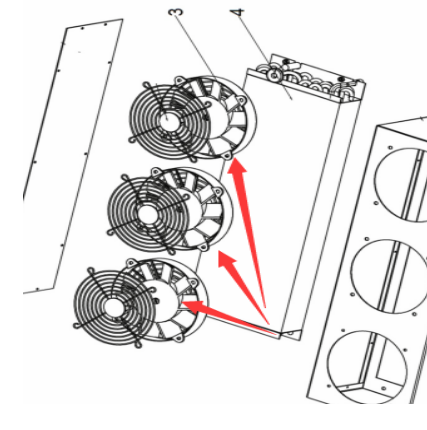 3
4