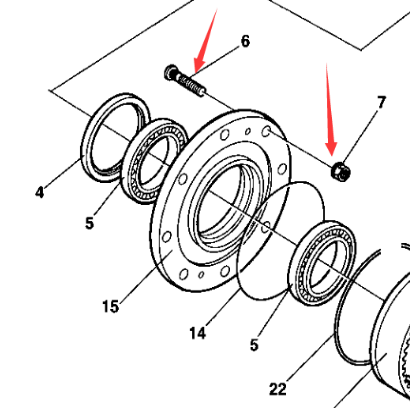 6
7
4
5
15
14
5
22