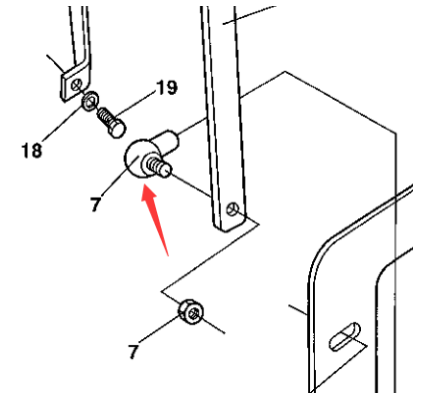 19
18
7
7