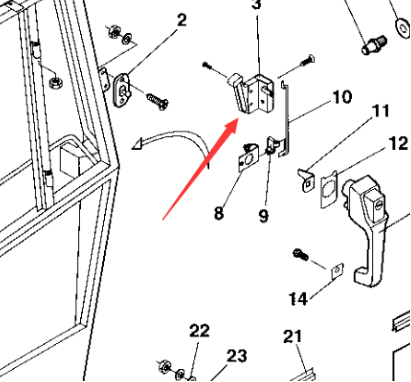 3
2
10
11
12
8
9
14
22
21
23