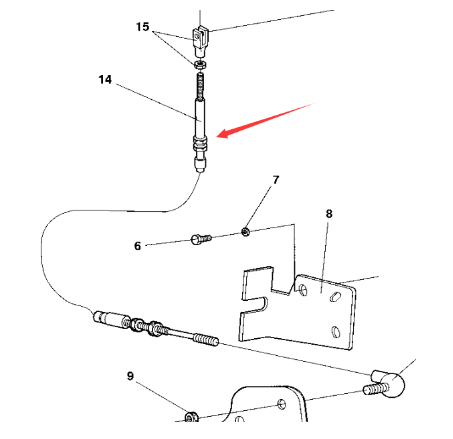 15
14
7
8
6
9