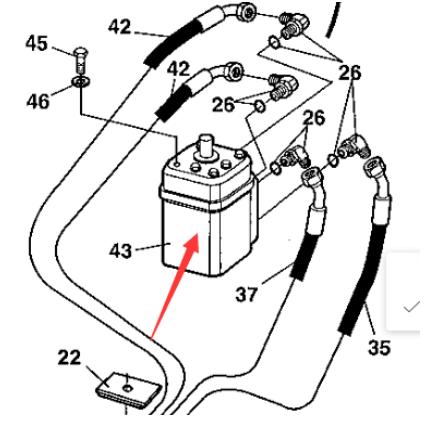 42
45
42
26
46
26
26
43
37
35
22