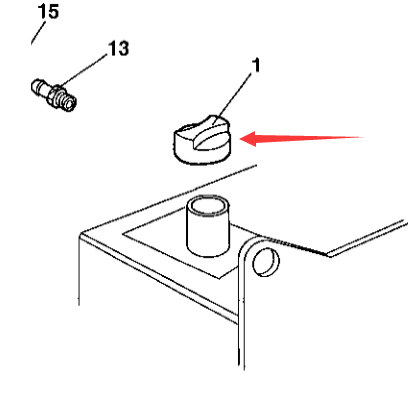 15

13

1