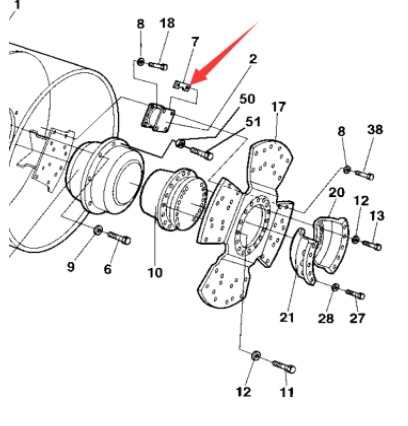 1
8
18
7
2
50
51
17
8
38
20
12
13
9
6
10
21
28
27
12
11