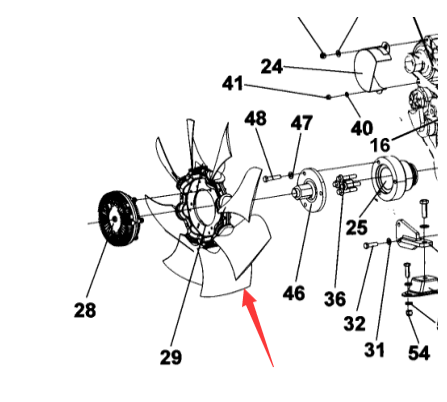 24
41
48
47
40
16
25
28
46
36
32
31
54
29