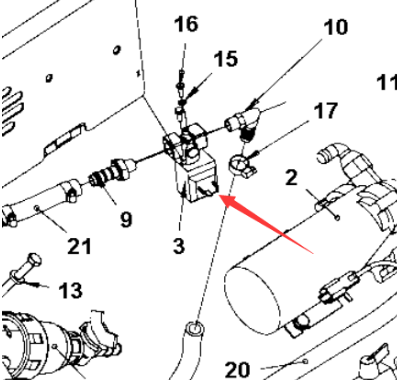 16
10
15
11
17
2
9
21
3
13
20