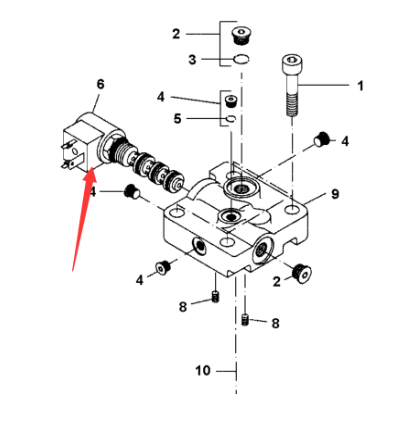 2
3
1
6
4
5
4
4
9
4
2
8
8
10