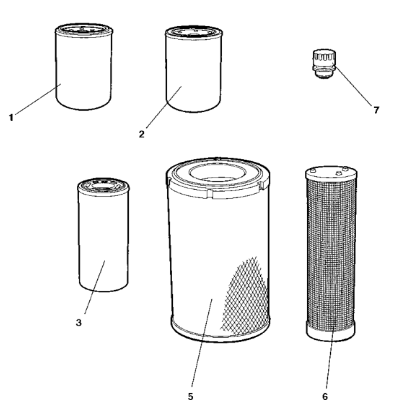 1
2
7
3
5
6