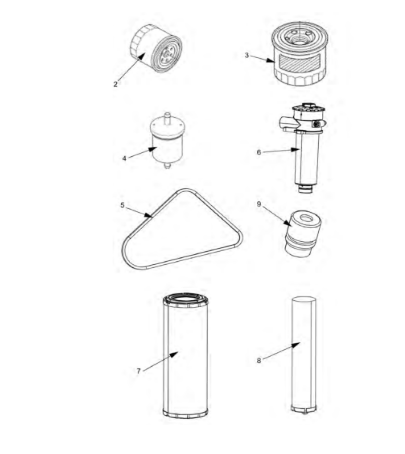 2
3
4
6
5
9
7
8