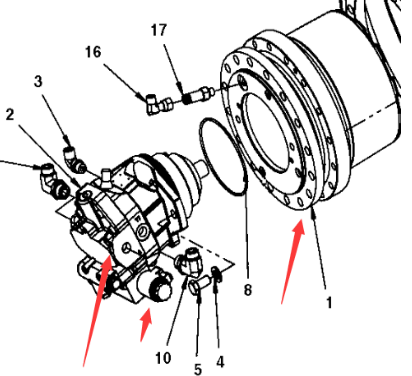 17
16
3
2
8
1
10
5
4