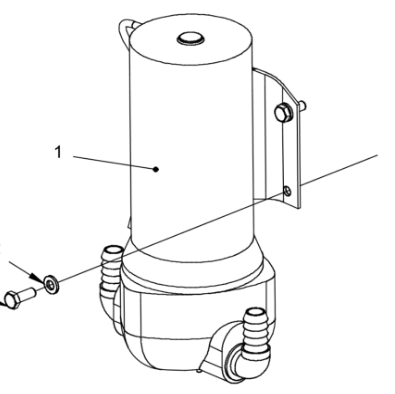 1