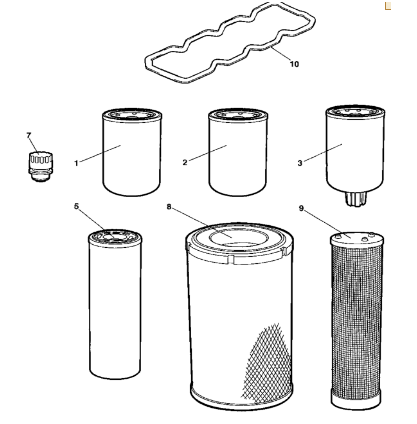 10
7
1
2
3
5
8
9