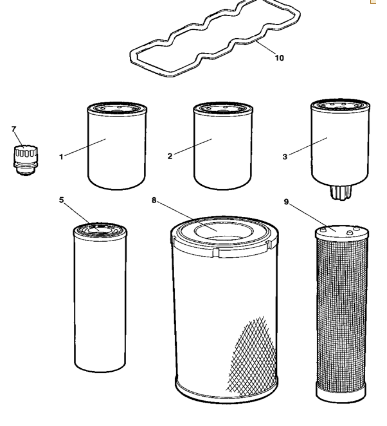 10
7
1
2
3
5
8
9