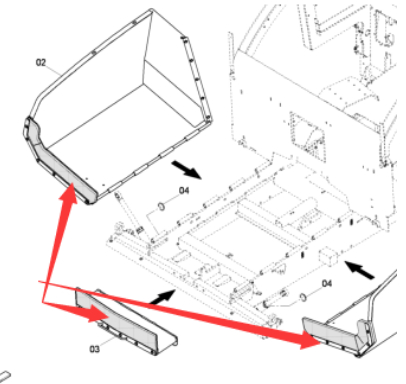 02
04
04
03