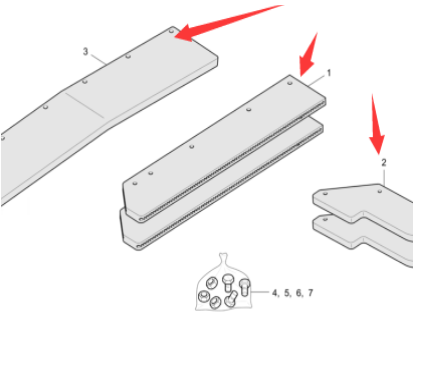 3

1

2

4, 5, 6, 7