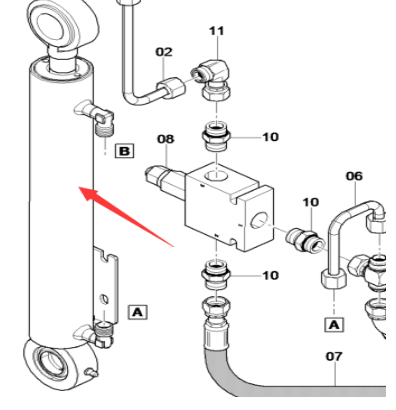 11
02
B
08
10
06
10
10
A
A
07