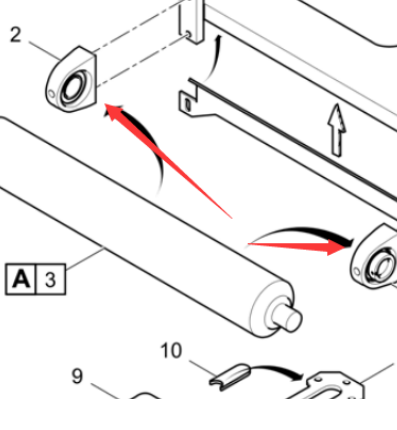 2

A 3

10

9