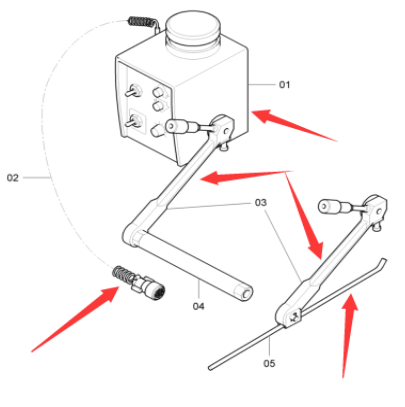 01

02

03

04

05