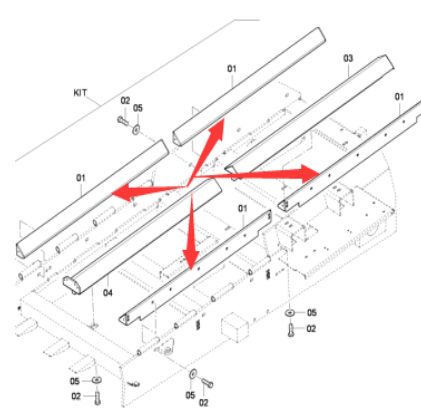 KIT
02
05
01
03
01
01
01
04
05
02
05
02
05
02