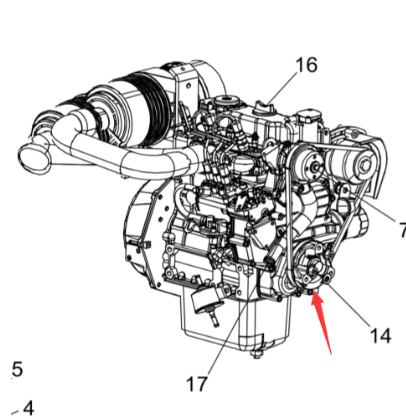 16
7
14
17
5
4