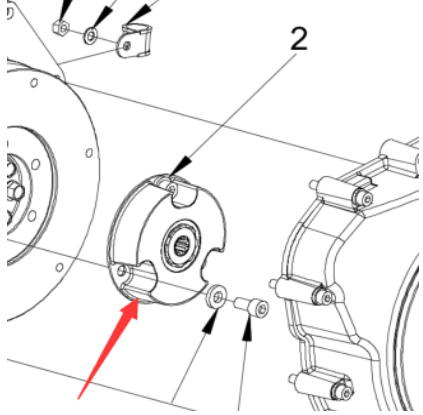 2