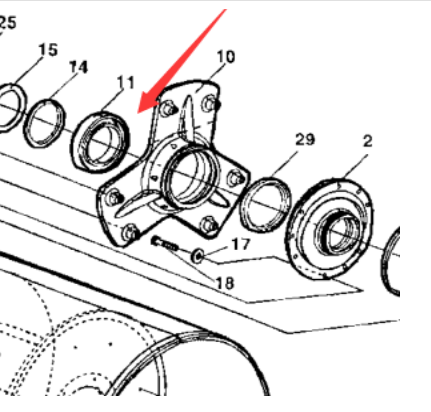 25
15
14
11
10
29
2
17
18