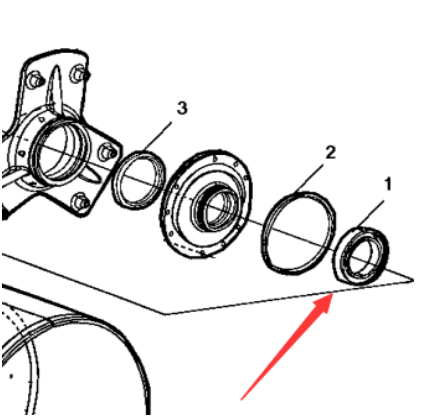 3
2
1