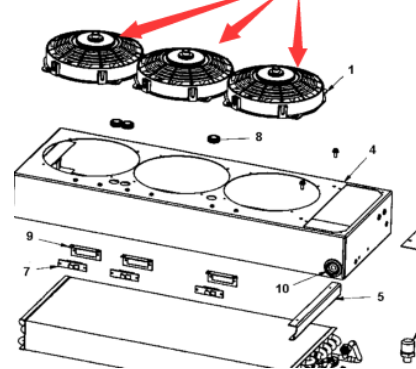 1
8
4
9
7
10
5