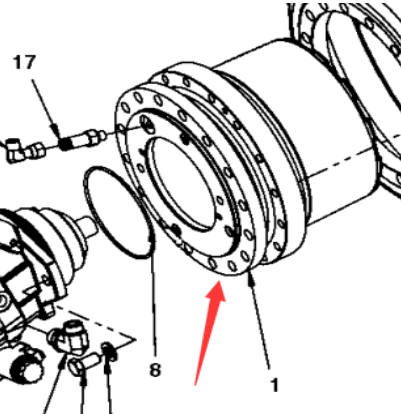 17

8

1