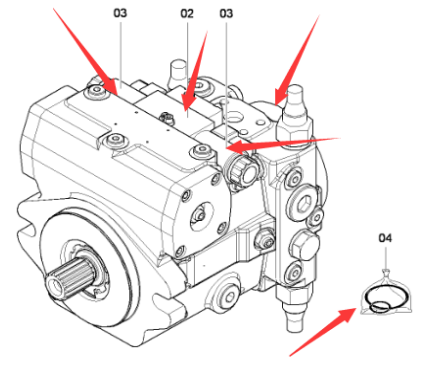 03
02
03
04