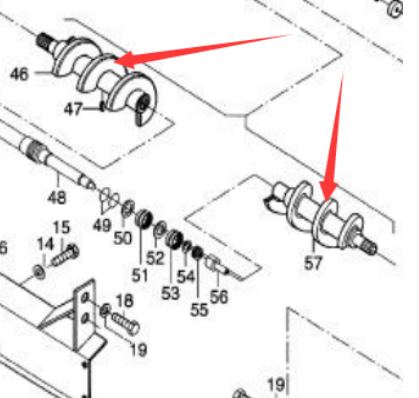 46
47
48
49
50
51
52
53
54
55
56
57
15
14
6
18
19
19