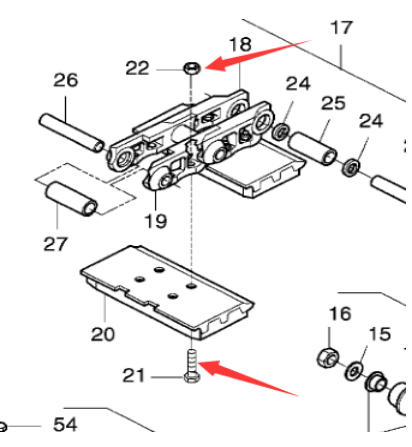 17
18
22
26
24
25
24
19
27
20
16
15
21
54