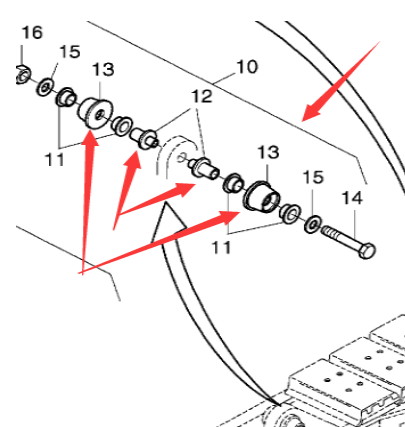 16
15
13
10
12
11
13
15
14
11