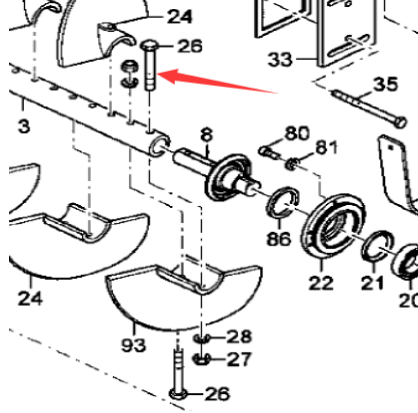 24
26
33
35
3
8
80
81
86
22
21
20
24
93
28
27
26