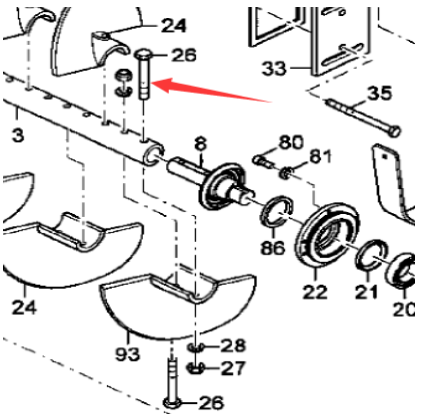 24
26
33
35
3
8
80
81
86
22
21
20
24
93
28
27
26